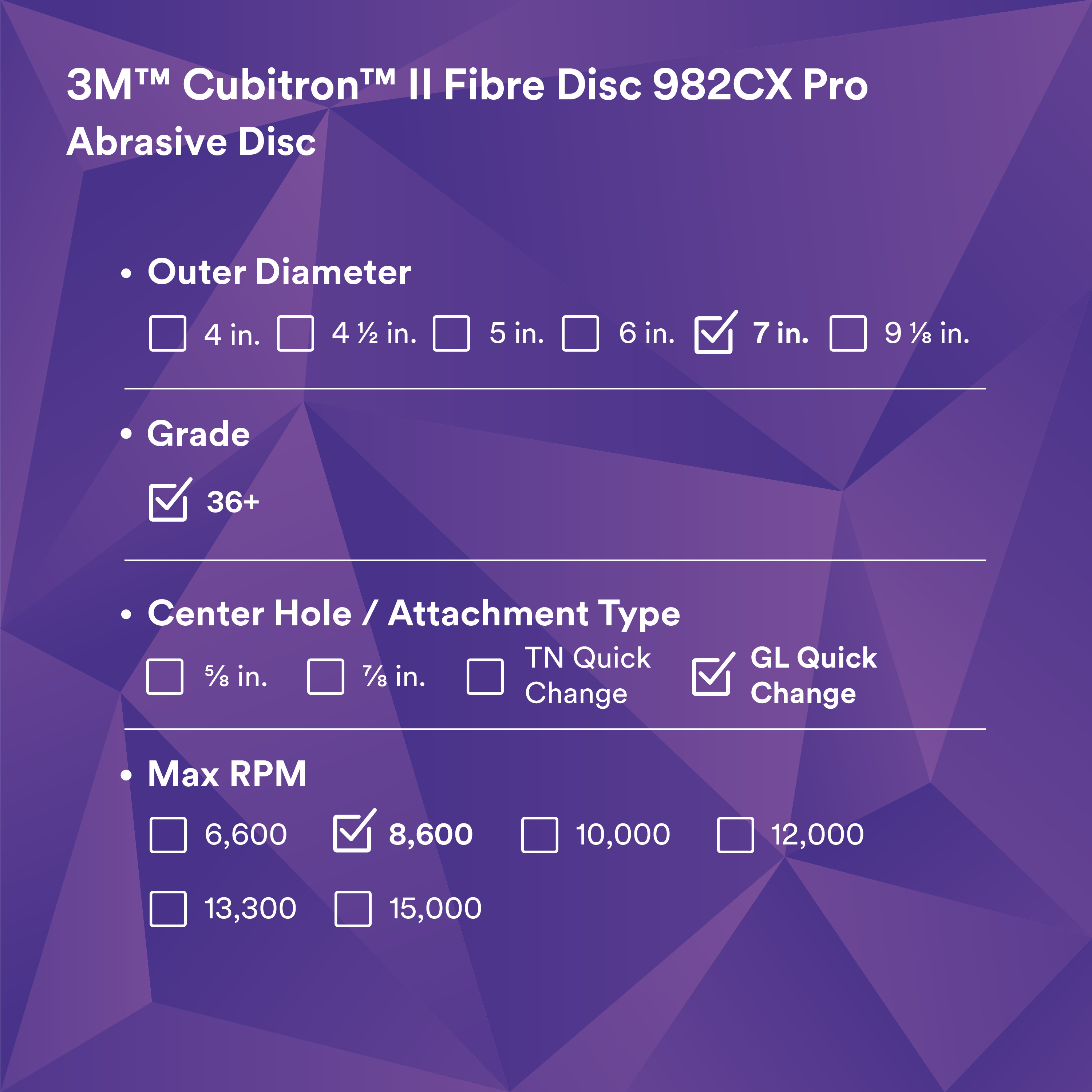 3M™ Cubitron™ II Fibre Disc 982CX Pro
Abrasive Disc

• Outer Diameter

☐ 4 in. ☐ 4 ½ in. ☐ 5 in. ☐ 6 in. ☑ 7 in. ☐ 9 ⅛ in.

• Grade

☑ 36+

• Center Hole / Attachment Type

☐ ⅝ in. ☐ ⅞ in. ☐ TN Quick Change ☑ GL Quick Change

• Max RPM

☐ 6,600 ☑ 8,600 ☐ 10,000 ☐ 12,000

☐ 13,300 ☐ 15,000